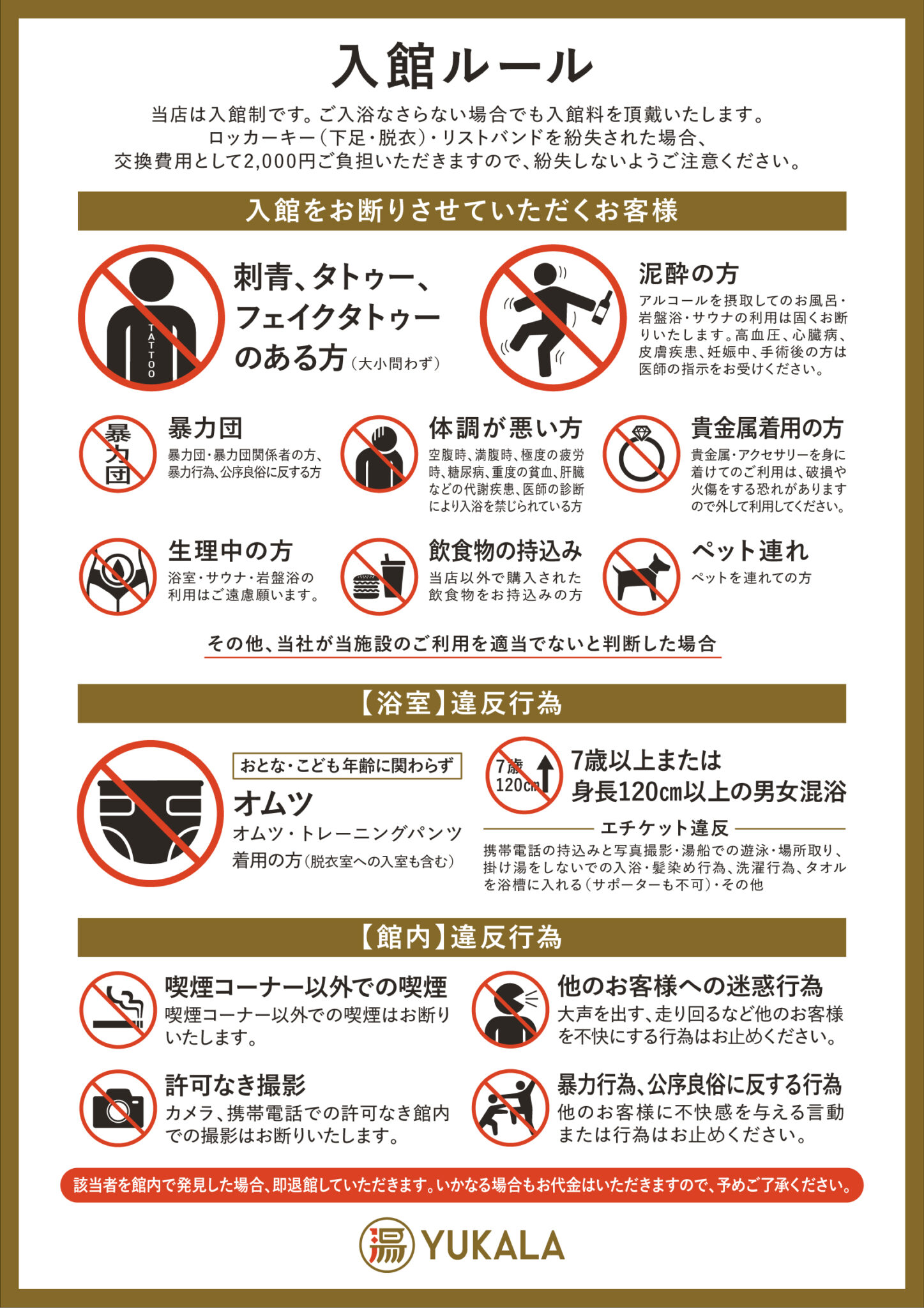 入館ルール

当店は入館制です。ご入浴なさらない場合でも入館料を頂戴いたします。
ロッカーキー（下足・脱衣）・リストバンドを紛失された場合、
交換費用として2,000円ご負担いただきますので、紛失しないようご注意ください。

入館をお断りさせていただくお客様

TATTOO

刺青、タトゥー、フェイクタトゥーのある方（大小問わず）

泥酔の方
アルコールを摂取してのお風呂・岩盤浴・サウナの利用は固くお断りいたします。高血圧、心臓病、皮膚疾患、妊娠中、手術後の方は医師の指示をお受けください。

暴力団

暴力団
暴力団・暴力団関係者の方、暴力行為、公序良俗に反する方

体調が悪い方
空腹時、満腹時、極度の疲労時、糖尿病、重度の貧血、肝臓などの代謝疾患、医師の診断により入浴を禁じられている方

貴金属着用の方
貴金属・アクセサリーを身に着けてのご利用は、破損や火傷をする恐れがありますので外して利用してください。

生理中の方
浴室・サウナ・岩盤浴の利用はご遠慮願います。

飲食物の持込み
当店以外で購入された飲食物をお持込みの方

ペット連れ
ペットを連れての方

その他、当社が当施設のご利用を適当でないと判断した場合

【浴室】違反行為

おとな・こども年齢に関わらず
オムツ
オムツ・トレーニングパンツ着用の方（脱衣室への入室も含む）

7歳
120cm

7歳以上または
身長120cm以上の男女混浴

エチケット違反
携帯電話の持込みと写真撮影・湯船での遊泳・場所取り、掛け湯をしないでの入浴・髪染め行為、洗濯行為、タオルを浴槽に入れる（サポーターも不可）・その他

【館内】違反行為

喫煙コーナー以外での喫煙
喫煙コーナー以外での喫煙はお断りいたします。

他のお客様への迷惑行為
大声を出す、走り回るなど他のお客様を不快にする行為はお止めください。

許可なき撮影
カメラ、携帯電話での許可なき館内での撮影はお断りいたします。

暴力行為、公序良俗に反する行為
他のお客様に不快感を与える言動または行為はお止めください。

該当者を館内で発見した場合、即退館していただきます。いかなる場合もお代金はいただきますので、予めご了承ください。

湯 YUKALA